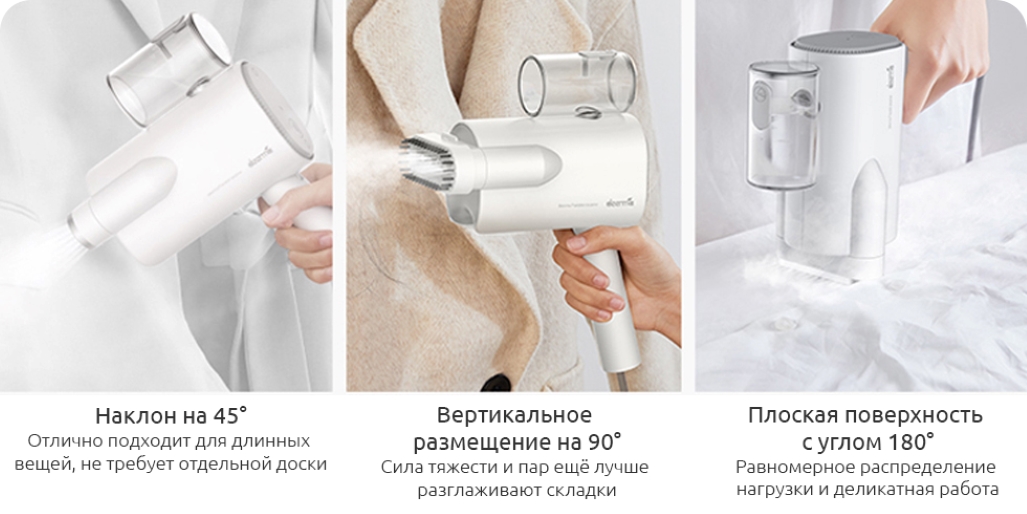 deerma

deerma

deerma

Наклон на 45°
Отлично подходит для длинных вещей, не требует отдельной доски

Вертикальное размещение на 90°
Сила тяжести и пар ещё лучше разглаживают складки

Плоская поверхность с углом 180°
Равномерное распределение нагрузки и деликатная работа