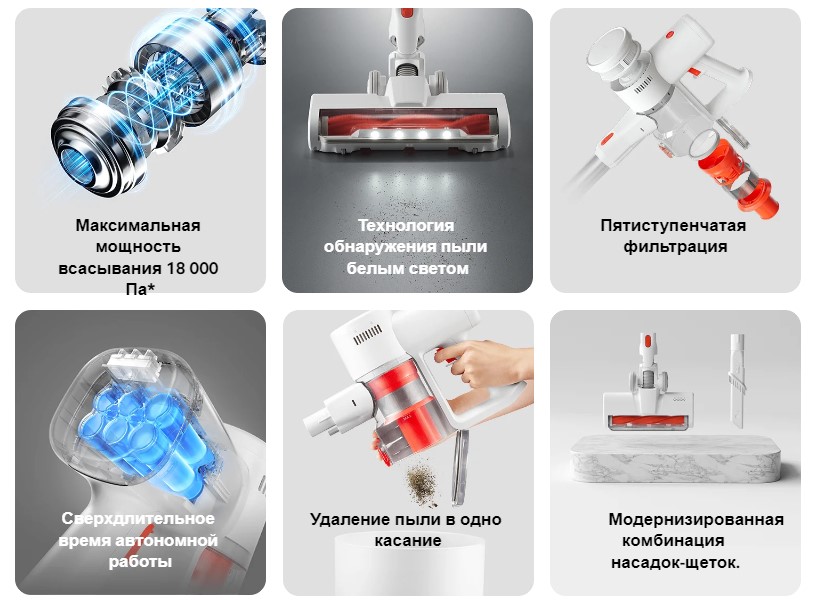 Максимальная мощность всасывания 18 000 Па*

Технология обнаружения пыли белым светом

Пятиступенчатая фильтрация

Сверхдлительное время автономной работы

Удаление пыли в одно касание

Модернизированная комбинация насадок-щеток.